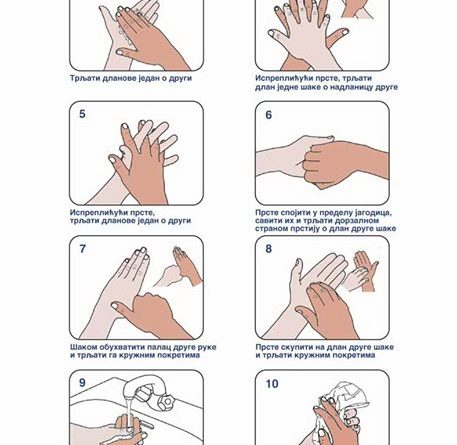 Трљати дланове један о други

Испреплићући прсте, трљати длан једне шаке о надланицу друге

5

Испреплићући прсте, трљати дланове један о други

6

Прсте спојити у пределу јагодица, савити их и трљати дорзалном страном прстију о длан друге шаке

7

Шаком обухватити палац друге руке и трљати га кружним покретима

8

Прсте скупити на длан друге шаке и трљати кружним покретима

9

10